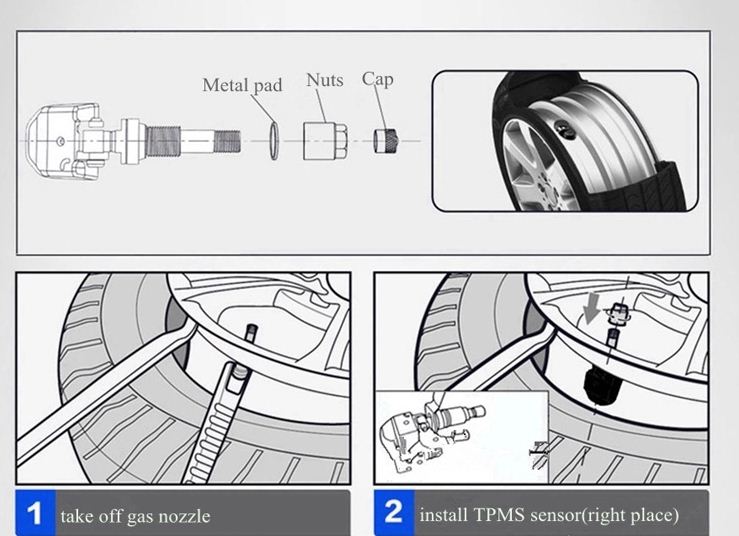 Metal pad
Nuts
Cap

1 take off gas nozzle

2 install TPMS sensor(right place)